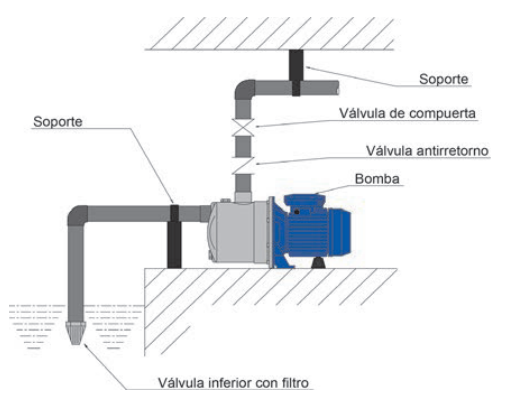 Soporte

Válvula de compuerta

Soporte

Válvula antirretorno

Bomba

Válvula inferior con filtro